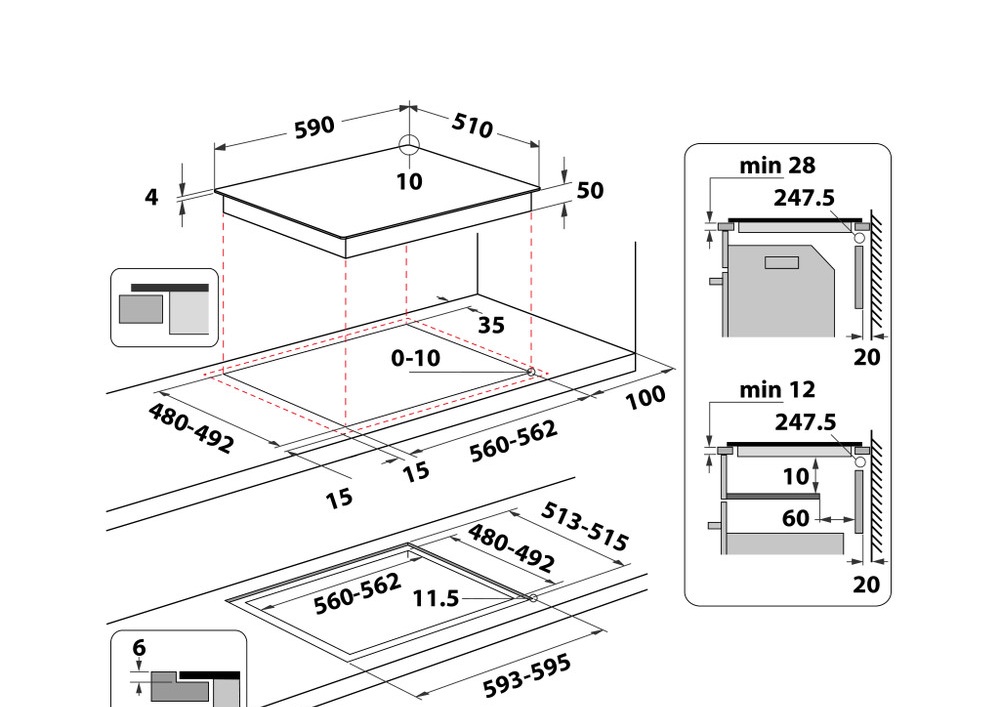 590
510
10
4
50
35
0-10
100
480-492
560-562
15
15
513-515
480-492
560-562
11.5
593-595
6
min 28
247.5
20
min 12
247.5
10
60
20