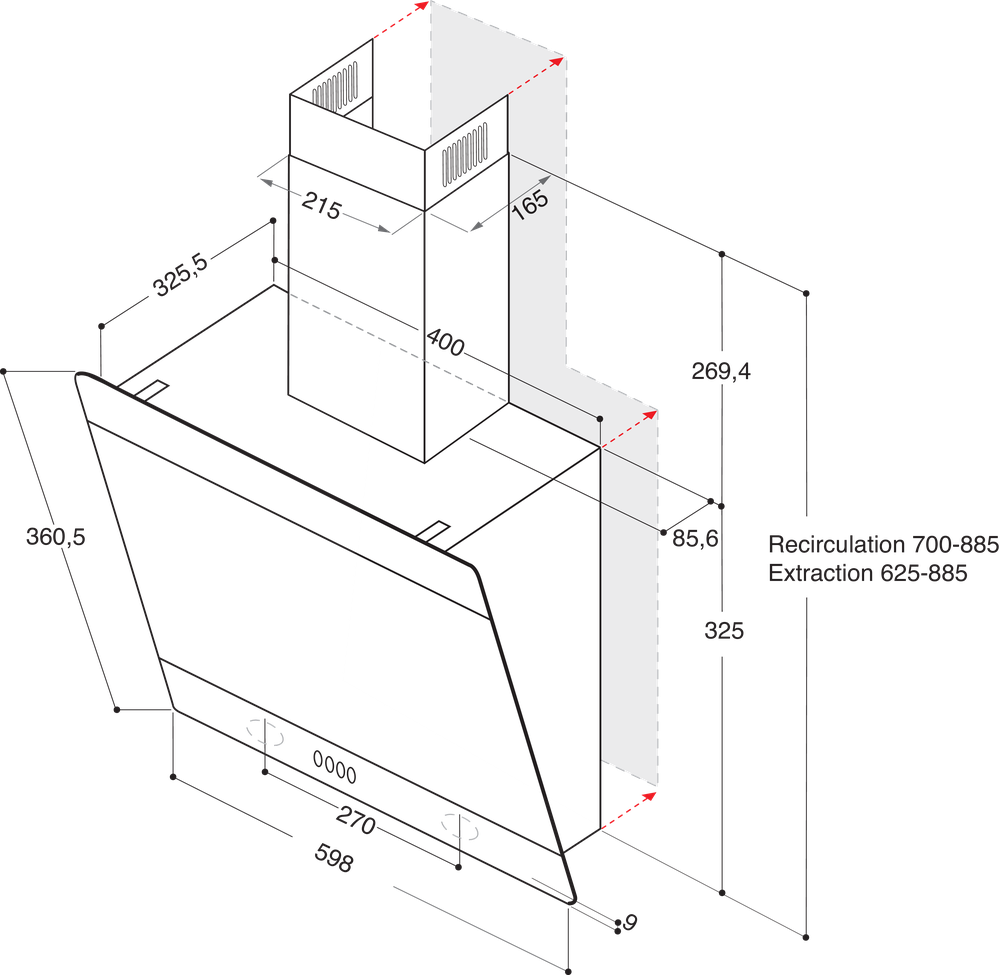 215

165

325,5

400

269,4

360,5

85,6

Recirculation 700-885
Extraction 625-885

325

270

598

9